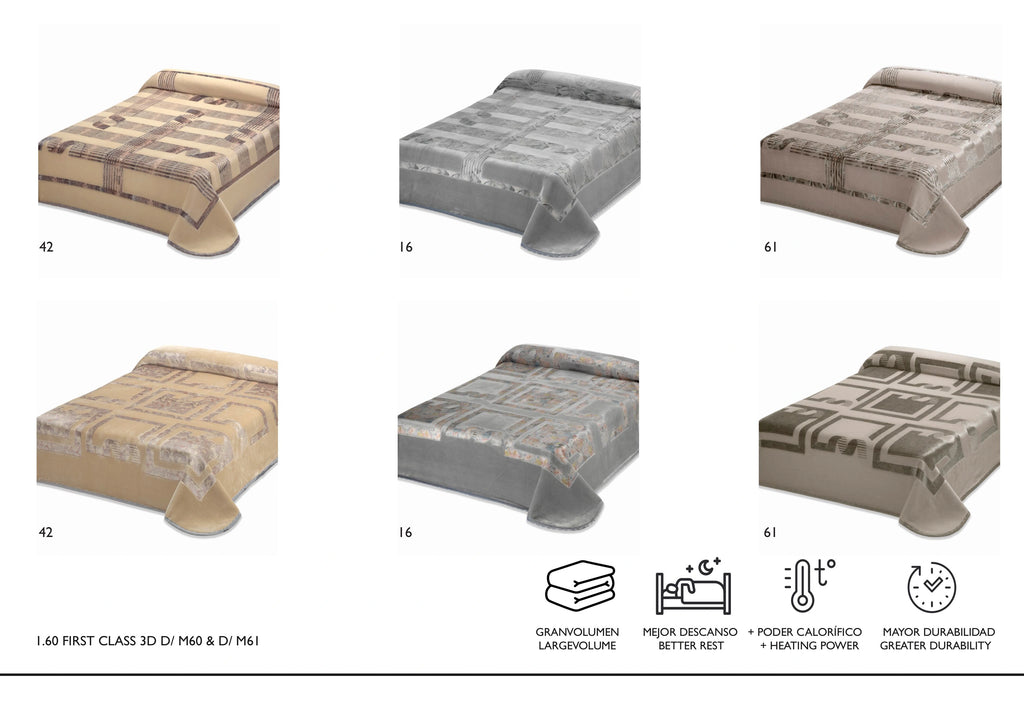 42

16

61

42

16

61

1.60 FIRST CLASS 3D D/ M60 & D/ M61

GRANVOLUMEN
LARGEVOLUME

MEJOR DESCANSO
BETTER REST

+ PODER CALORÍFICO
+ HEATING POWER

MAYOR DURABILIDAD
GREATER DURABILITY